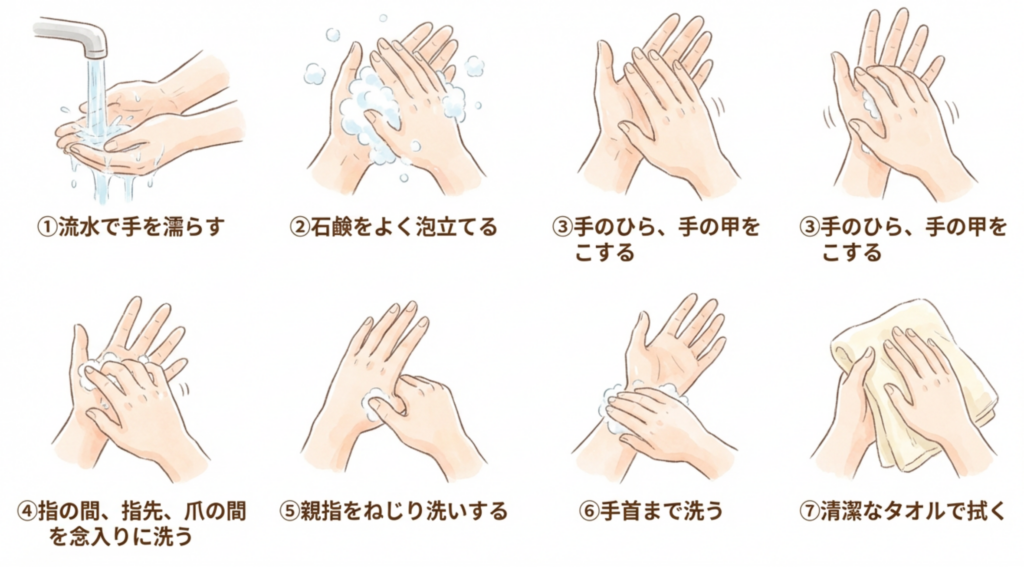 ①流水で手を濡らす

②石鹸をよく泡立てる

③手のひら、手の甲をこする

③手のひら、手の甲をこする

④指の間、指先、爪の間を念入りに洗う

⑤親指をねじり洗いする

⑥手首まで洗う

⑦清潔なタオルで拭く