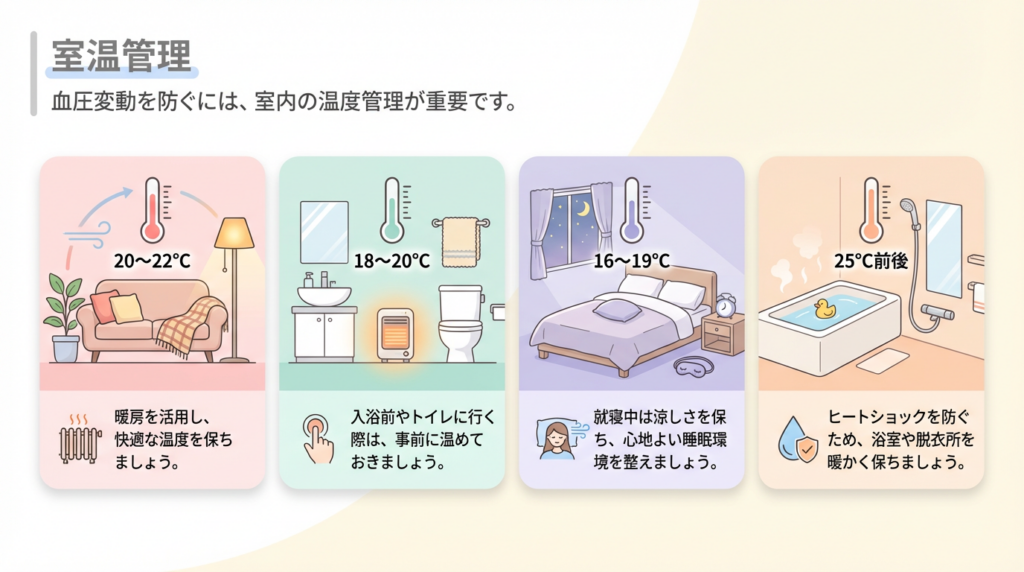 室温管理

血圧変動を防ぐには、室内の温度管理が重要です。

20〜22°C

暖房を活用し、快適な温度を保ちましょう。

18〜20°C

入浴前やトイレに行く際は、事前に温めておきましょう。

16〜19°C

就寝中は涼しさを保ち、心地よい睡眠環境を整えましょう。

25°C前後

ヒートショックを防ぐため、浴室や脱衣所を暖かく保ちましょう。